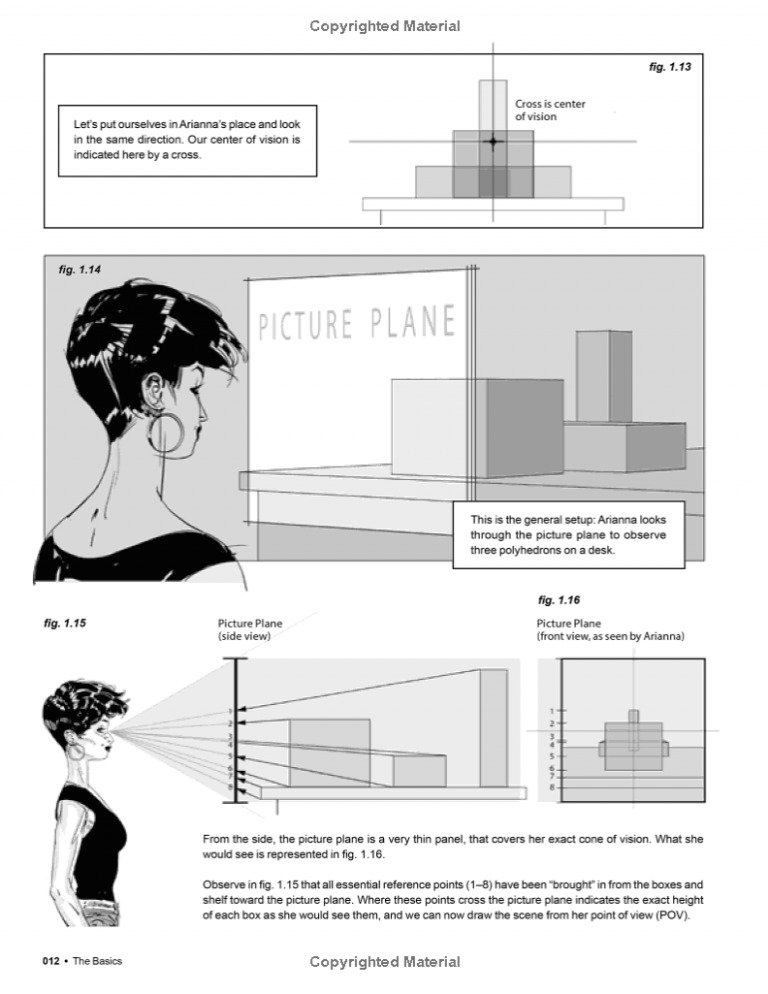 Copyrighted Material

fig. 1.13

Let's put ourselves in Arianna's place and look in the same direction. Our center of vision is indicated here by a cross.

Cross is center of vision

fig. 1.14

PICTURE PLANE

This is the general setup: Arianna looks through the picture plane to observe three polyhedrons on a desk.

fig. 1.15

Picture Plane (side view)

1
2
3
4
5
6
7
8

fig. 1.16

Picture Plane (front view, as seen by Arianna)

1
2
3
4
5
6
7
8

From the side, the picture plane is a very thin panel, that covers her exact cone of vision. What she would see is represented in fig. 1.16.

Observe in fig. 1.15 that all essential reference points (1–8) have been "brought" in from the boxes and shelf toward the picture plane. Where these points cross the picture plane indicates the exact height of each box as she would see them, and we can now draw the scene from her point of view (POV).

012 • The Basics

Copyrighted Material