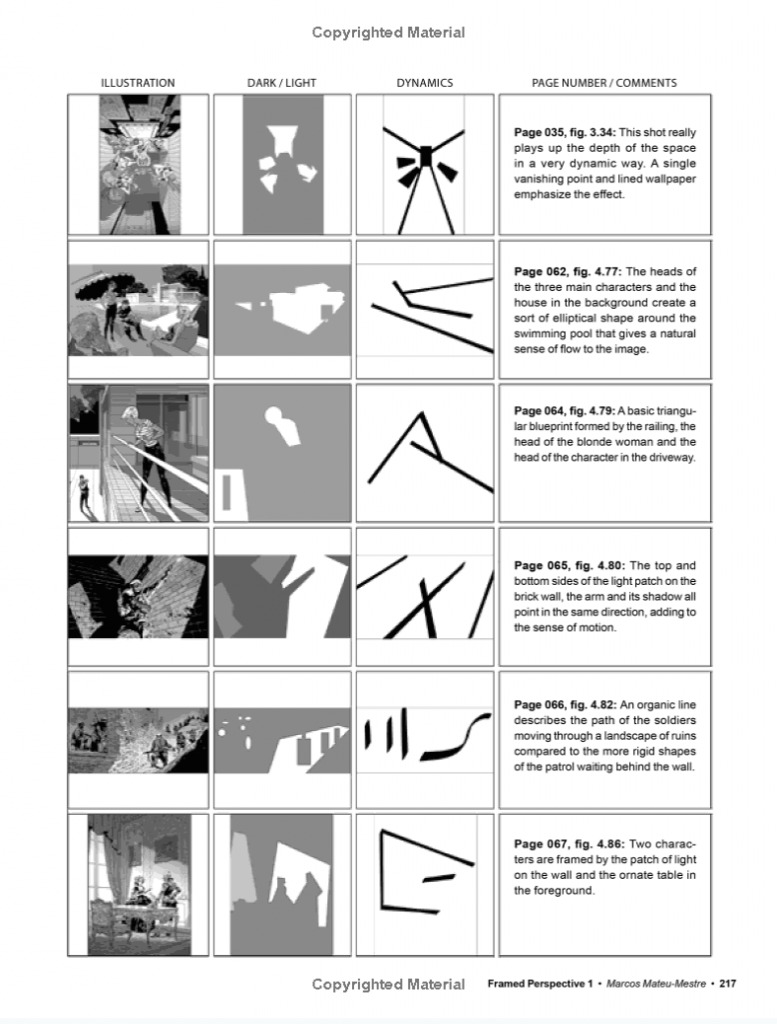 Copyrighted Material

| ILLUSTRATION | DARK / LIGHT | DYNAMICS | PAGE NUMBER / COMMENTS |
|---|---|---|---|
| | | | **Page 035, fig. 3.34:** This shot really plays up the depth of the space in a very dynamic way. A single vanishing point and lined wallpaper emphasize the effect. |
| | | | **Page 062, fig. 4.77:** The heads of the three main characters and the house in the background create a sort of elliptical shape around the swimming pool that gives a natural sense of flow to the image. |
| | | | **Page 064, fig. 4.79:** A basic triangular blueprint formed by the railing, the head of the blonde woman and the head of the character in the driveway. |
| | | | **Page 065, fig. 4.80:** The top and bottom sides of the light patch on the brick wall, the arm and its shadow all point in the same direction, adding to the sense of motion. |
| | | | **Page 066, fig. 4.82:** An organic line describes the path of the soldiers moving through a landscape of ruins compared to the more rigid shapes of the patrol waiting behind the wall. |
| | | | **Page 067, fig. 4.86:** Two characters are framed by the patch of light on the wall and the ornate table in the foreground. |

Copyrighted Material

Framed Perspective 1 • Marcos Mateu-Mestre • 217