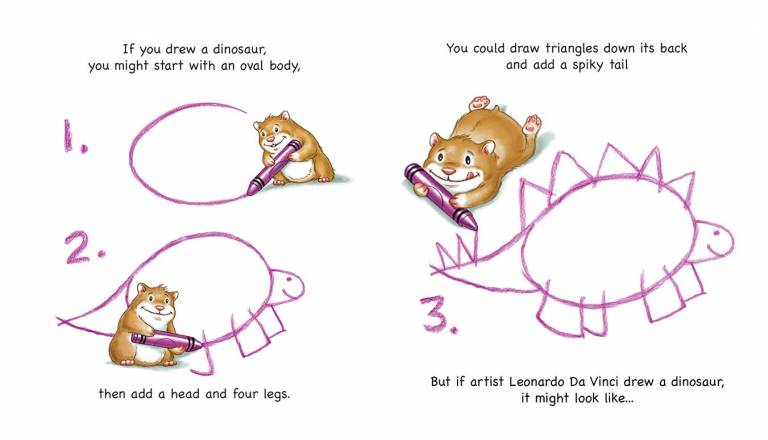 If you drew a dinosaur, you might start with an oval body,

1.

2.

then add a head and four legs.

You could draw triangles down its back and add a spiky tail

3.

But if artist Leonardo Da Vinci drew a dinosaur, it might look like...