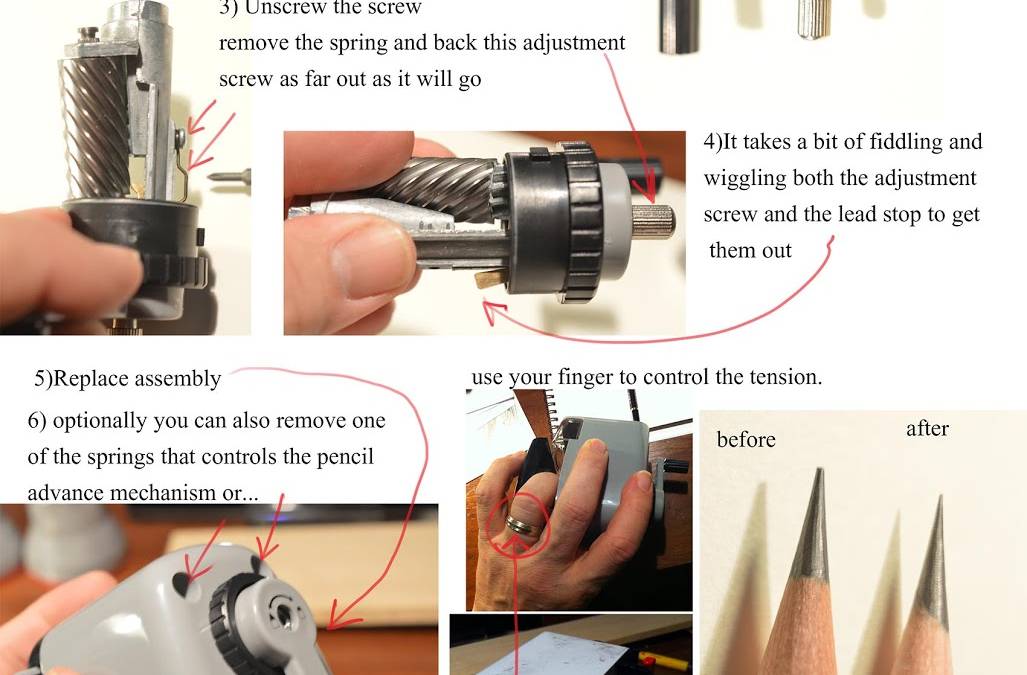 3) Unscrew the screw
remove the spring and back this adjustment screw as far out as it will go

4)It takes a bit of fiddling and wiggling both the adjustment screw and the lead stop to get them out

5)Replace assembly

6) optionally you can also remove one of the springs that controls the pencil advance mechanism or...

use your finger to control the tension.

before

after