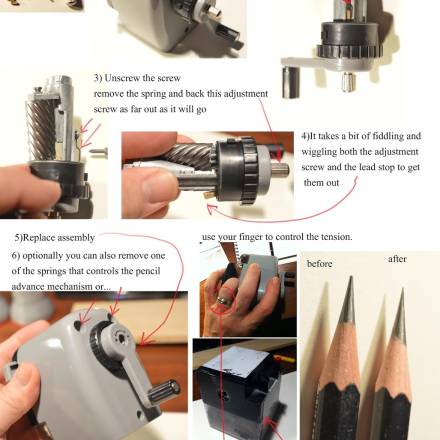 3) Unscrew the screw
remove the spring and back this adjustment screw as far out as it will go

4)It takes a bit of fiddling and wiggling both the adjustment screw and the lead stop to get them out

5)Replace assembly

6) optionally you can also remove one of the springs that controls the pencil advance mechanism or...

use your finger to control the tension.

before

after