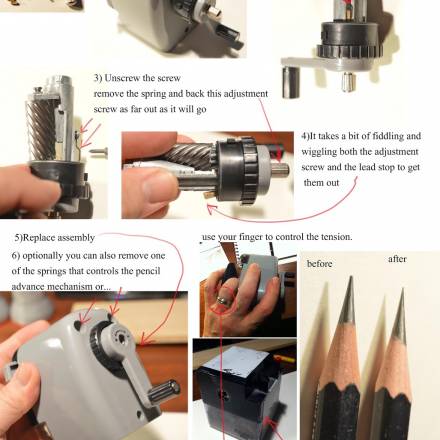 3) Unscrew the screw
remove the spring and back this adjustment screw as far out as it will go

4)It takes a bit of fiddling and wiggling both the adjustment screw and the lead stop to get them out

5)Replace assembly

6) optionally you can also remove one of the springs that controls the pencil advance mechanism or...

use your finger to control the tension.

before

after