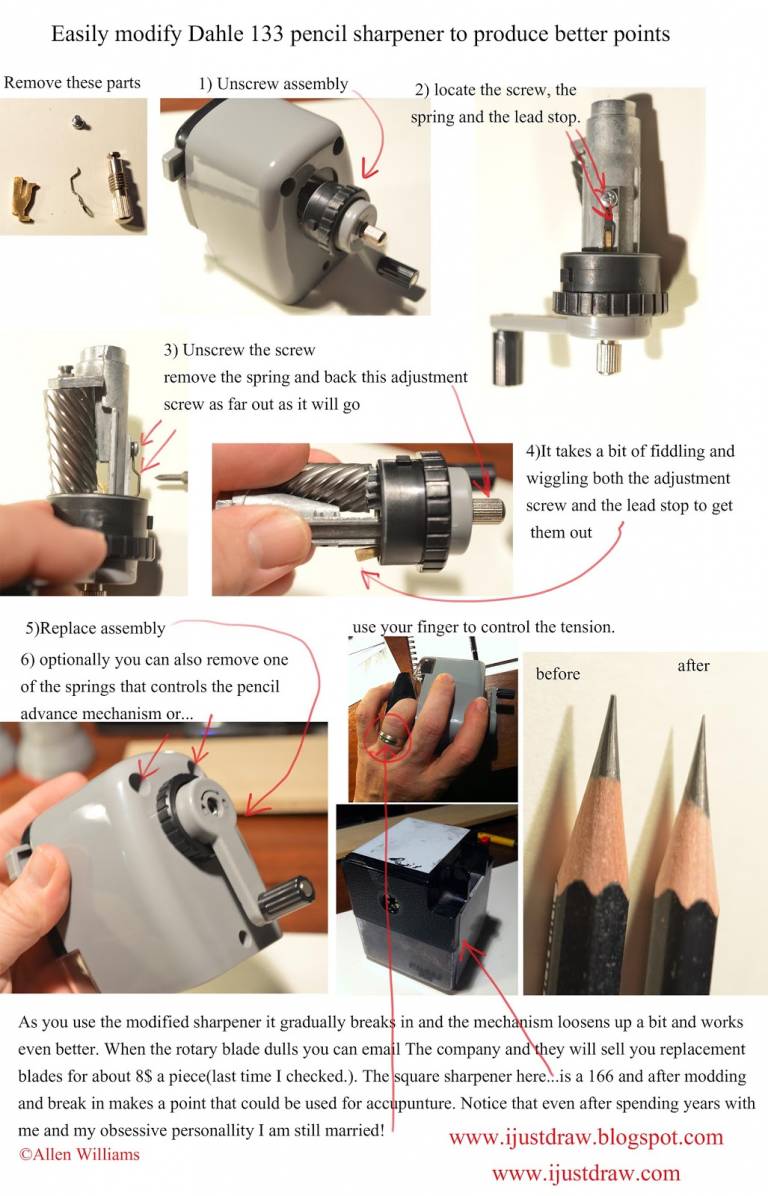 Easily modify Dahle 133 pencil sharpener to produce better points

Remove these parts

1) Unscrew assembly

2) locate the screw, the spring and the lead stop.

3) Unscrew the screw
remove the spring and back this adjustment screw as far out as it will go

4)It takes a bit of fiddling and wiggling both the adjustment screw and the lead stop to get them out

5)Replace assembly

6) optionally you can also remove one of the springs that controls the pencil advance mechanism or...

use your finger to control the tension.

before

after

As you use the modified sharpener it gradually breaks in and the mechanism loosens up a bit and works even better. When the rotary blade dulls you can email The company and they will sell you replacement blades for about 8$ a piece(last time I checked.). The square sharpener here...is a 166 and after modding and break in makes a point that could be used for accupunture. Notice that even after spending years with me and my obsessive personallity I am still married!

©Allen Williams

www.ijustdraw.blogspot.com
www.ijustdraw.com