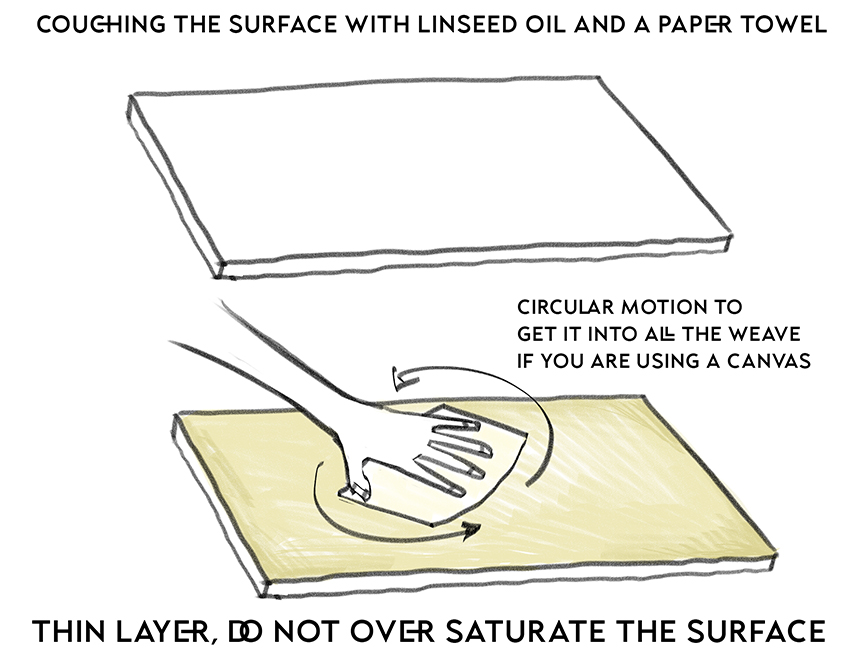 COUCHING THE SURFACE WITH LINSEED OIL AND A PAPER TOWEL

CIRCULAR MOTION TO GET IT INTO ALL THE WEAVE IF YOU ARE USING A CANVAS

THIN LAYER, DO NOT OVER SATURATE THE SURFACE