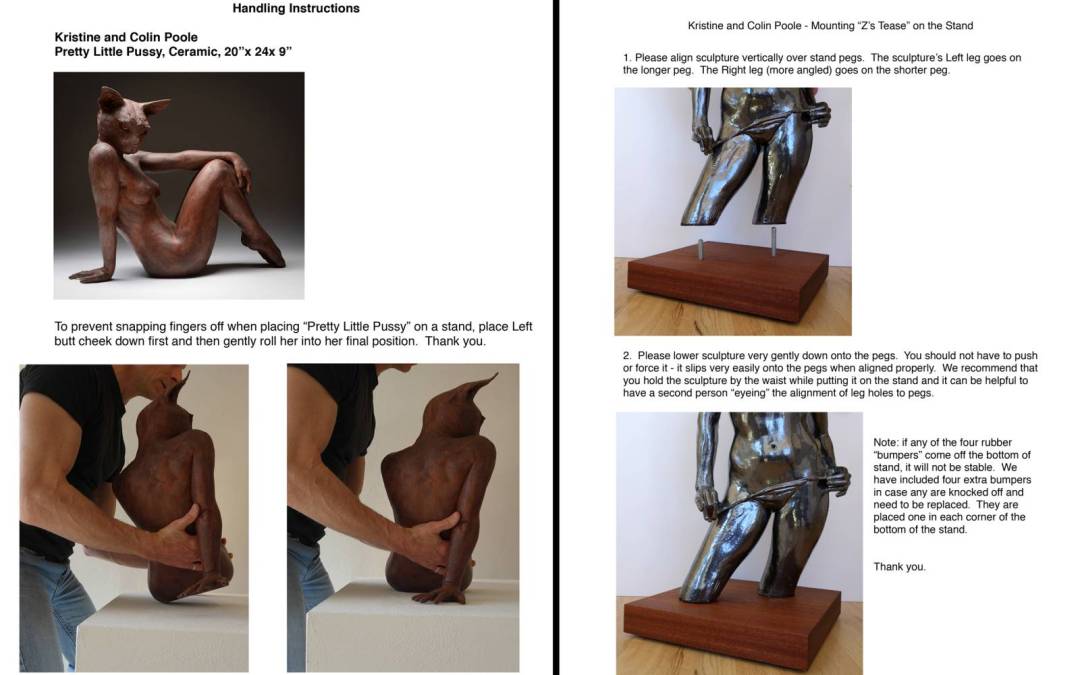 Handling Instructions

Kristine and Colin Poole
Pretty Little Pussy, Ceramic, 20"x 24x 9"

To prevent snapping fingers off when placing "Pretty Little Pussy" on a stand, place Left butt cheek down first and then gently roll her into her final position. Thank you.

Kristine and Colin Poole - Mounting "Z's Tease" on the Stand

1. Please align sculpture vertically over stand pegs. The sculpture's Left leg goes on the longer peg. The Right leg (more angled) goes on the shorter peg.

2. Please lower sculpture very gently down onto the pegs. You should not have to push or force it - it slips very easily onto the pegs when aligned properly. We recommend that you hold the sculpture by the waist while putting it on the stand and it can be helpful to have a second person "eyeing" the alignment of leg holes to pegs.

Note: if any of the four rubber "bumpers" come off the bottom of stand, it will not be stable. We have included four extra bumpers in case any are knocked off and need to be replaced. They are placed one in each corner of the bottom of the stand.

Thank you.