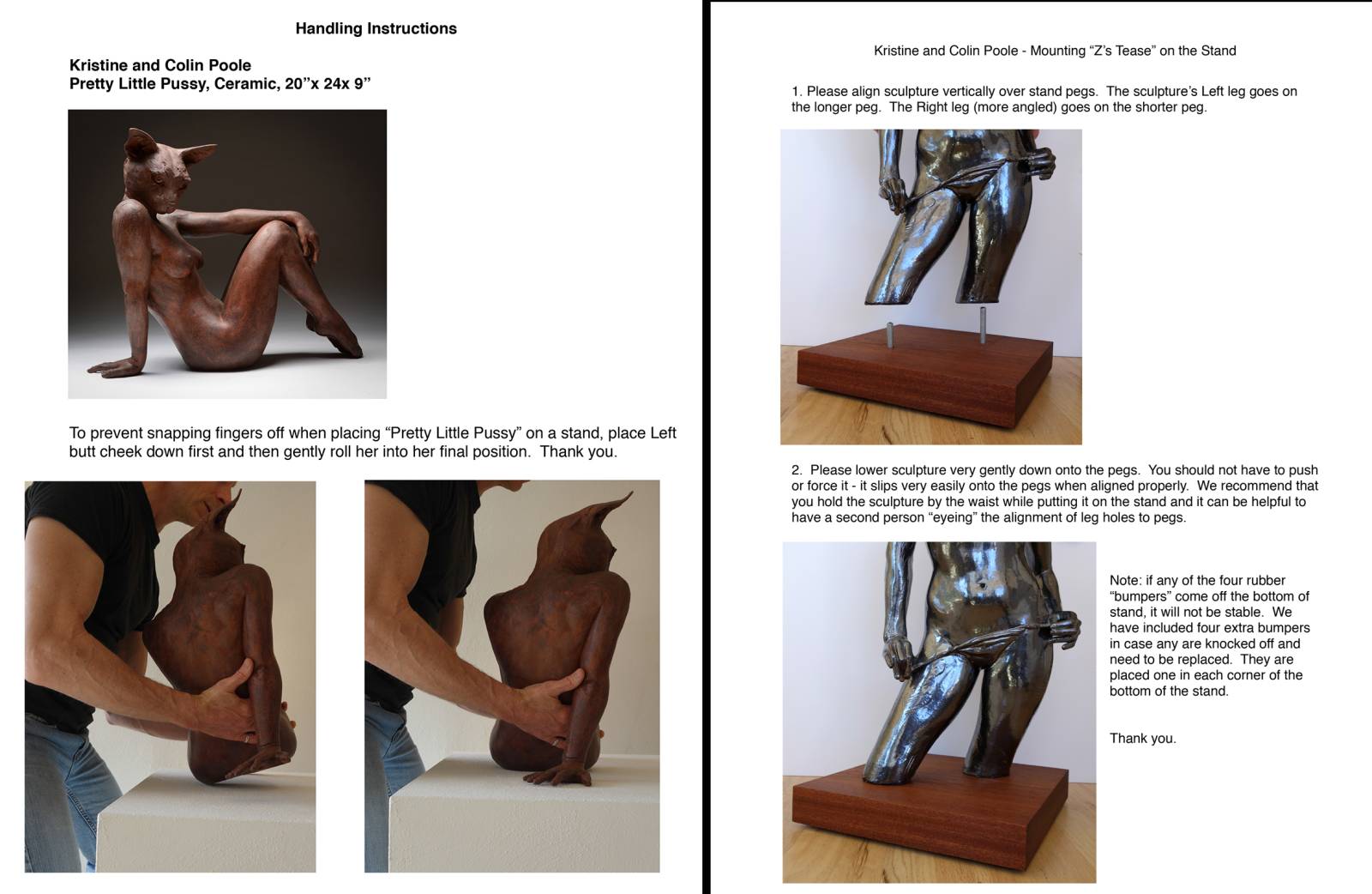 Handling Instructions

Kristine and Colin Poole
Pretty Little Pussy, Ceramic, 20”x 24x 9”

To prevent snapping fingers off when placing “Pretty Little Pussy” on a stand, place Left butt cheek down first and then gently roll her into her final position. Thank you.

Kristine and Colin Poole - Mounting “Z’s Tease” on the Stand

1. Please align sculpture vertically over stand pegs. The sculpture’s Left leg goes on the longer peg. The Right leg (more angled) goes on the shorter peg.

2. Please lower sculpture very gently down onto the pegs. You should not have to push or force it - it slips very easily onto the pegs when aligned properly. We recommend that you hold the sculpture by the waist while putting it on the stand and it can be helpful to have a second person “eyeing” the alignment of leg holes to pegs.

Note: if any of the four rubber “bumpers” come off the bottom of stand, it will not be stable. We have included four extra bumpers in case any are knocked off and need to be replaced. They are placed one in each corner of the bottom of the stand.

Thank you.