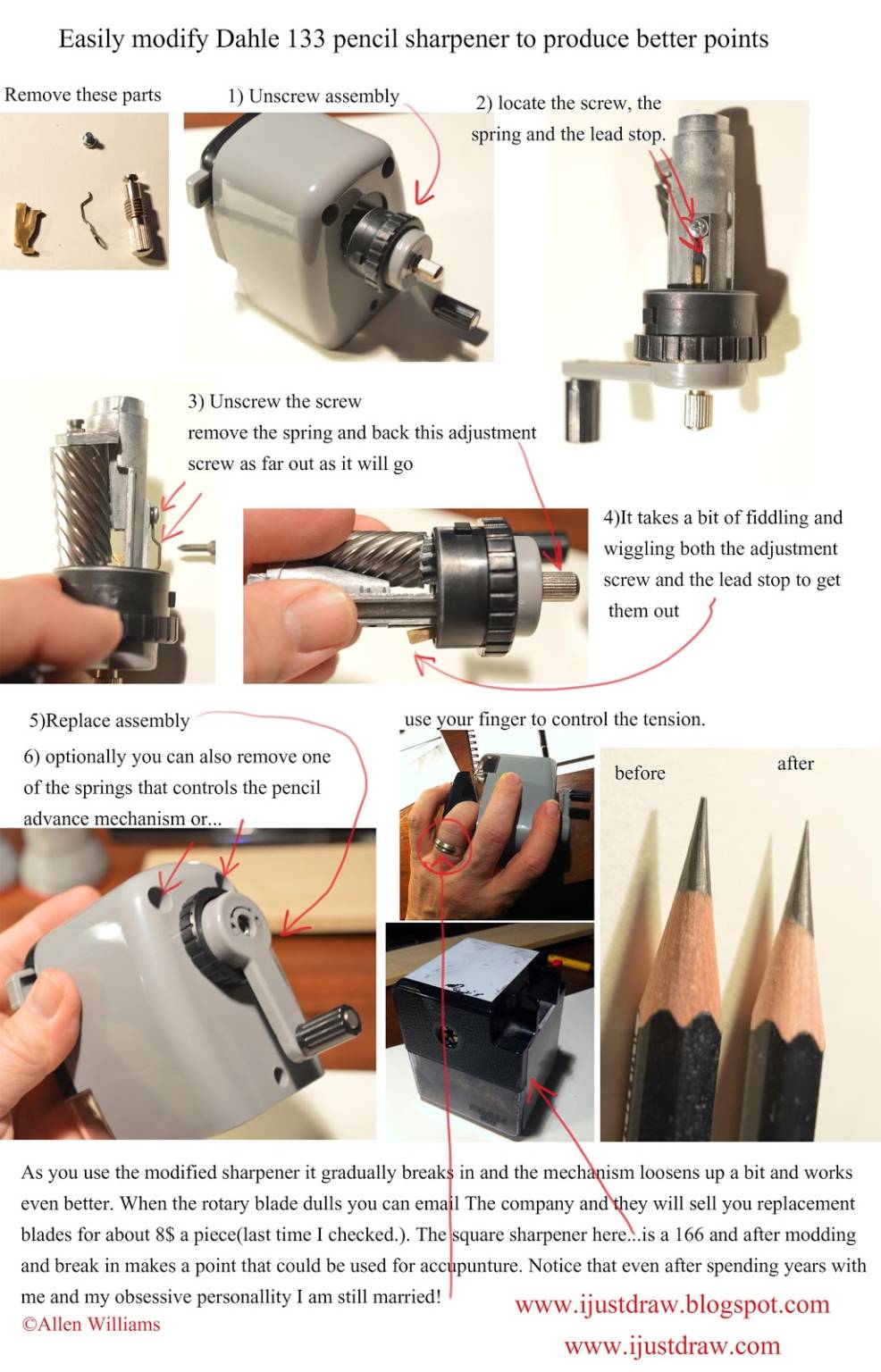 Easily modify Dahle 133 pencil sharpener to produce better points

Remove these parts

1) Unscrew assembly

2) locate the screw, the spring and the lead stop.

3) Unscrew the screw remove the spring and back this adjustment screw as far out as it will go

4)It takes a bit of fiddling and wiggling both the adjustment screw and the lead stop to get them out

5)Replace assembly

6) optionally you can also remove one of the springs that controls the pencil advance mechanism or...

use your finger to control the tension.

before

after

As you use the modified sharpener it gradually breaks in and the mechanism loosens up a bit and works even better. When the rotary blade dulls you can email The company and they will sell you replacement blades for about 8$ a piece(last time I checked.). The square sharpener here...is a 166 and after modding and break in makes a point that could be used for accupunture. Notice that even after spending years with me and my obsessive personallity I am still married!

©Allen Williams

www.ijustdraw.blogspot.com
www.ijustdraw.com